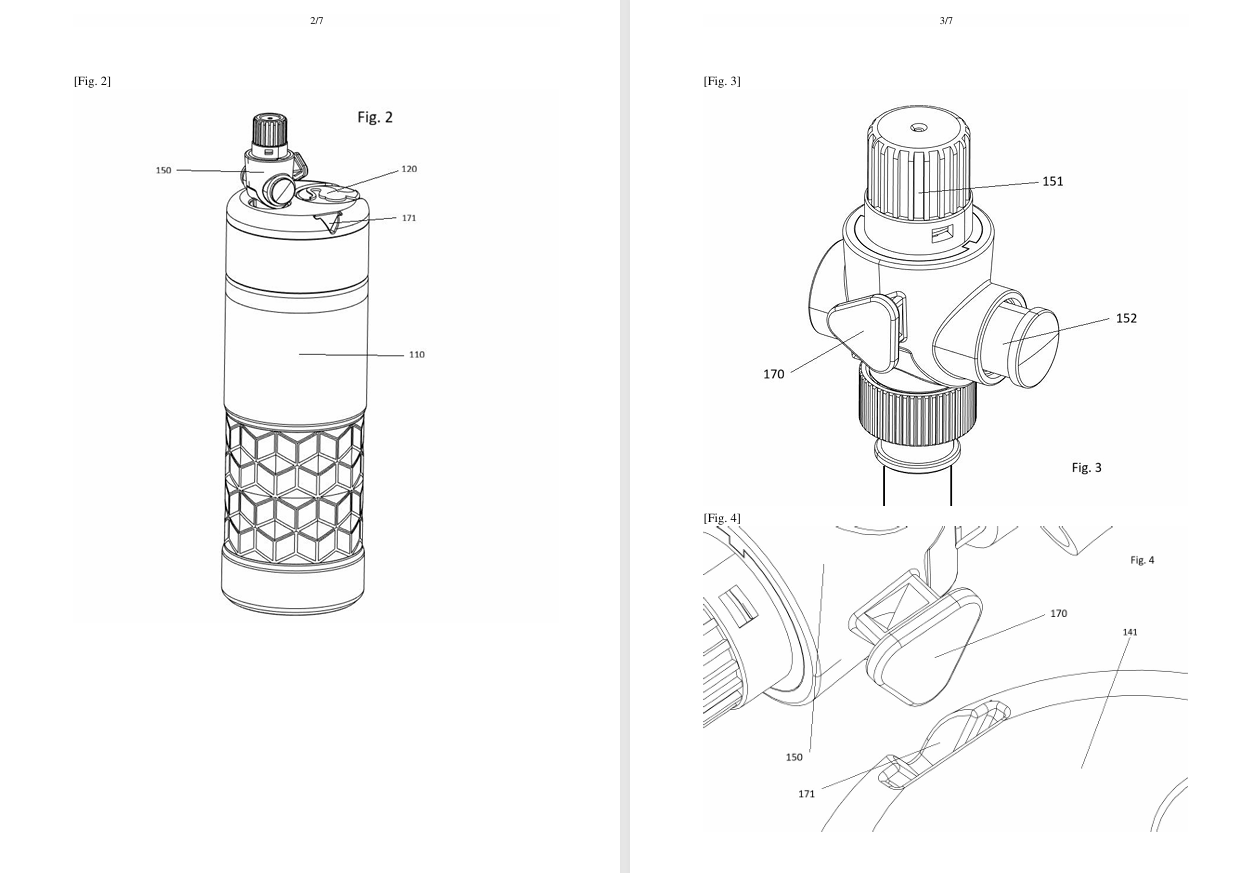 2/7

[Fig. 2]

Fig. 2

150

120

171

110

3/7

[Fig. 3]

151

152

170

Fig. 3

[Fig. 4]

Fig. 4

170

141

150

171